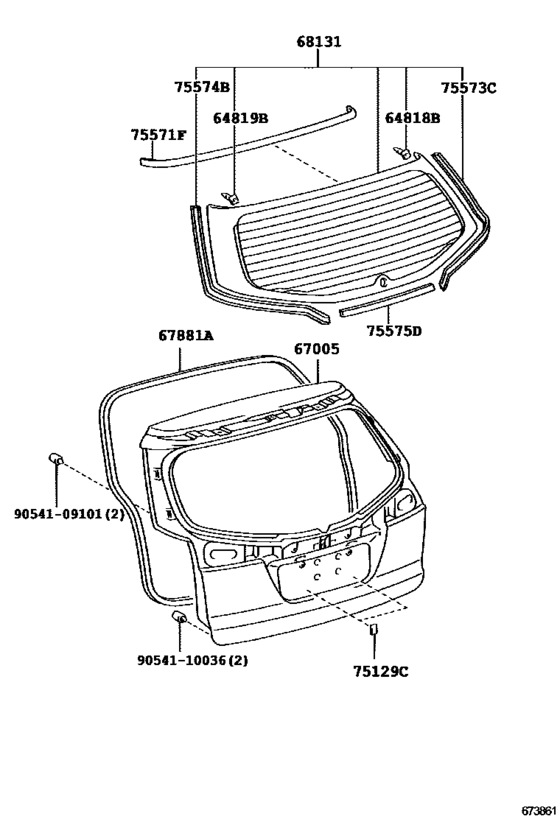 68131
75574B
75573C
64819B
64818B
75571F
75575D
67881A
67005
90541-09101(2)
90541-10036(2)
75129C
673861