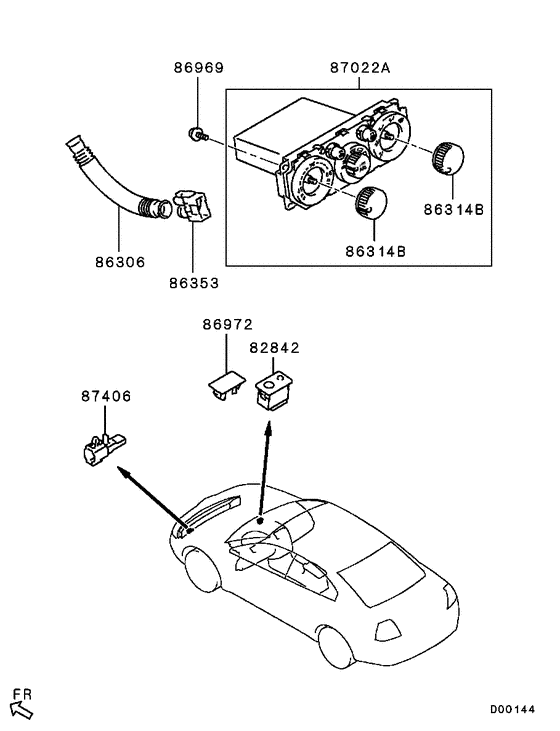 86969
87022A
86314B
86314B
86306
86353
86972
82842
87406
FR
D00144