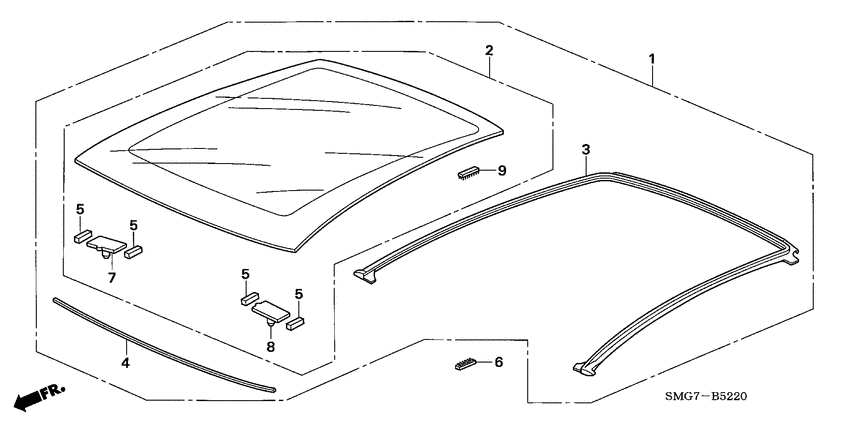 2
1
3
9
5
5
7
5
5
8
4
6
FR.
SMG7-B5220