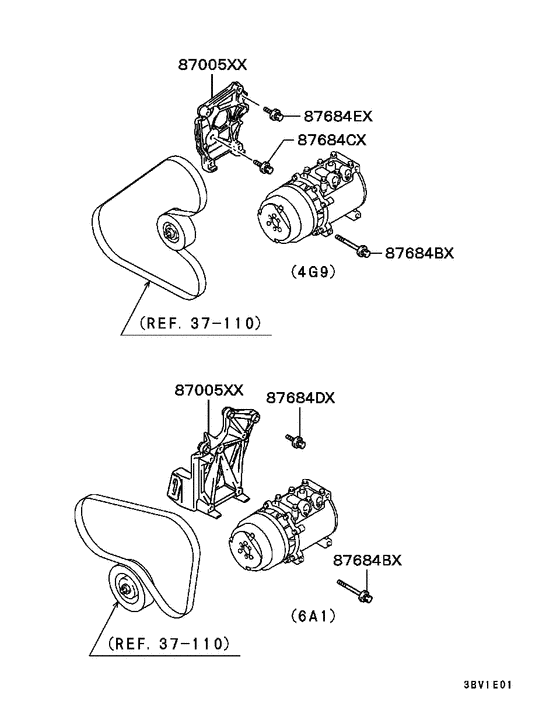 87005XX
87684EX
87684CX
87684BX
(4G9)
(REF. 37-110)

87005XX
87684DX
87684BX
(6A1)
(REF. 37-110)

3BV1E01