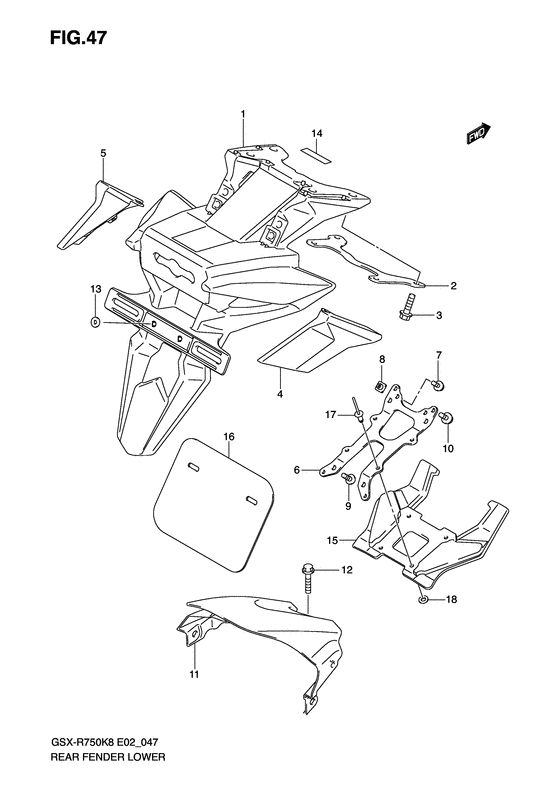 FIG.47

FWD

1
14
5
2
3
13
4
8
7
17
10
16
6
9
15
12
18
11

GSX-R750K8 E02_047
REAR FENDER LOWER