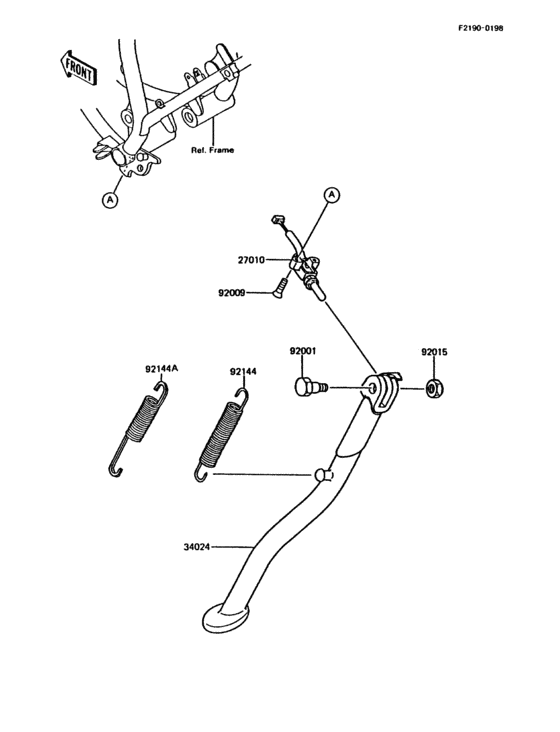 F2190-0198

FRONT

Ref. Frame

A

A

27010

92009

92001

92015

92144A

92144

34024