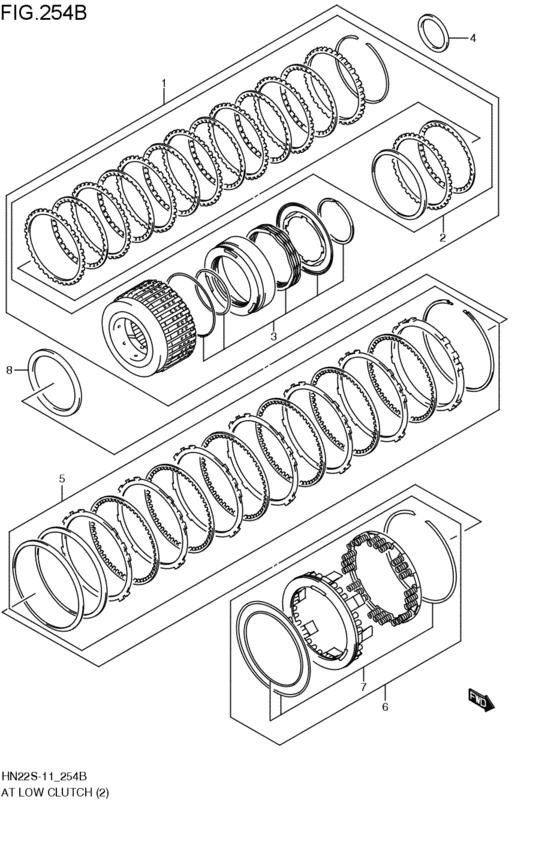 FIG.254B

1
4
2
3
8
5
7
6
FWD

HN22S-11_254B
AT LOW CLUTCH (2)