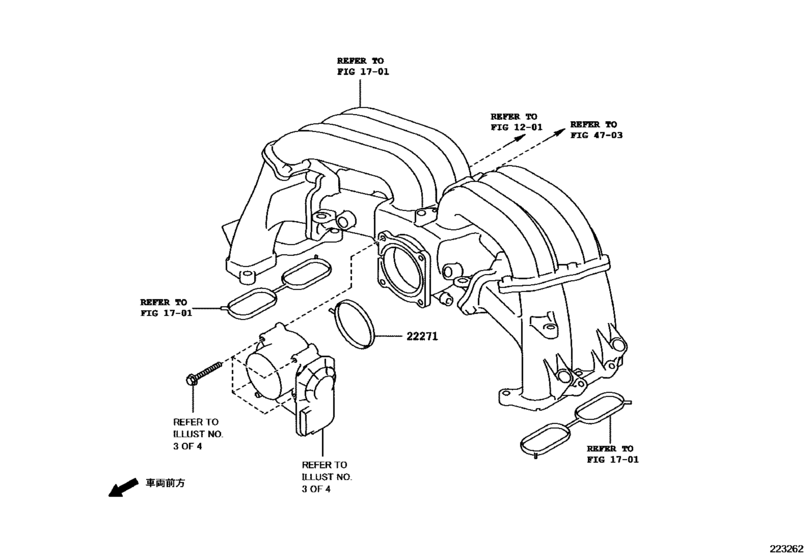 REFER TO
FIG 17-01

REFER TO
FIG 12-01

REFER TO
FIG 47-03

REFER TO
FIG 17-01

22271

REFER TO
ILLUST NO.
3 OF 4

REFER TO
ILLUST NO.
3 OF 4

REFER TO
FIG 17-01

車両前方

223262