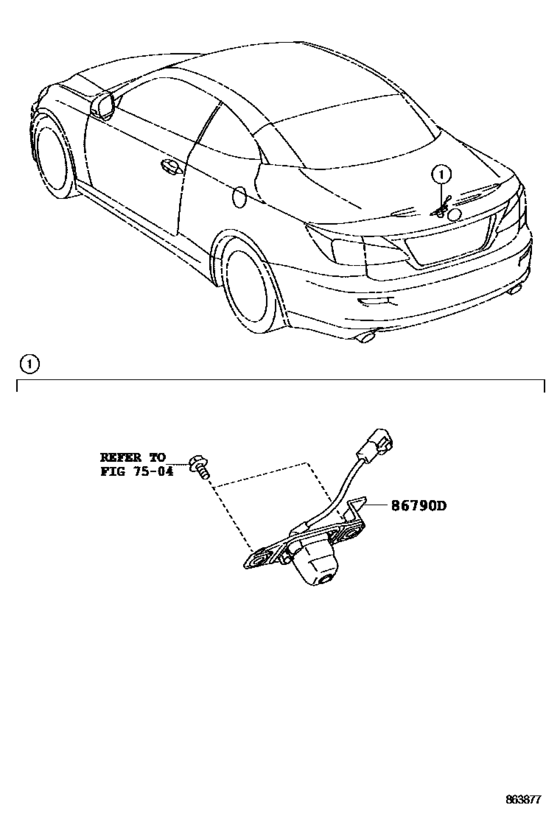 1

1

REFER TO
FIG 75-04

86790D

863877