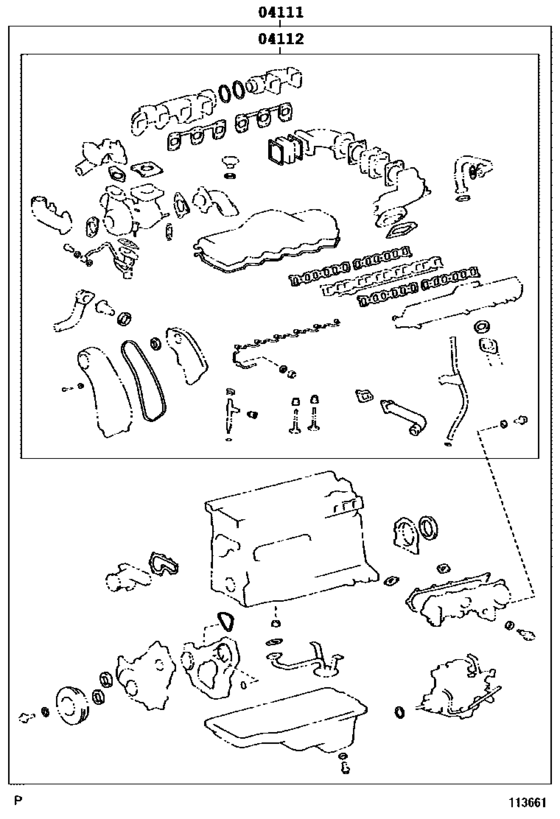 04111
04112
P
113661