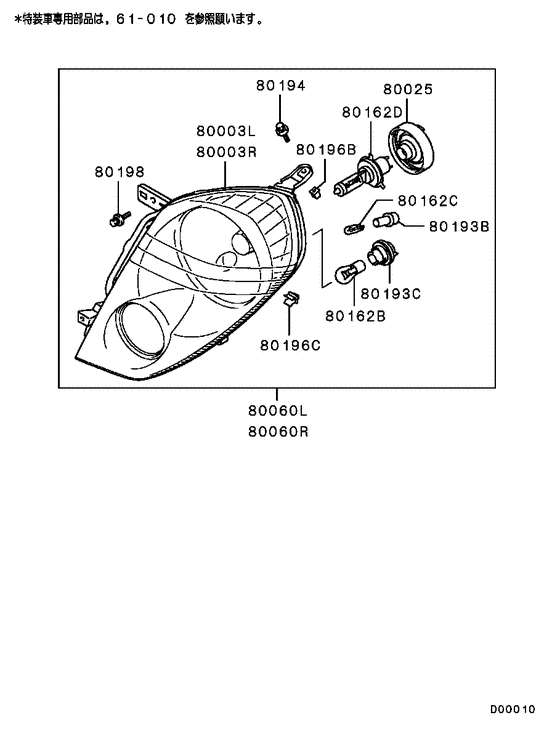 *特装車専用部品は，61-010 を参照願います。

80194
80025
80162D
80003L
80003R
80196B
80198
80162C
80193B
80193C
80162B
80196C
80060L
80060R

D00010