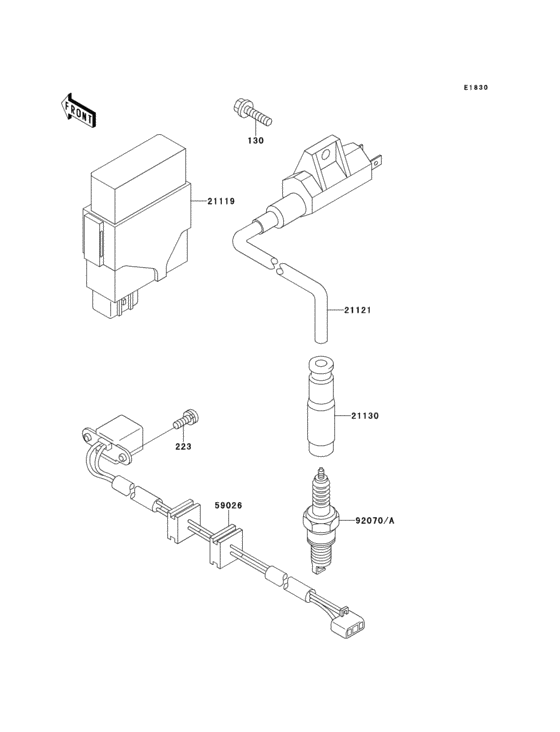 E1830

FRONT

130

21119

21121

21130

223

59026

92070/A