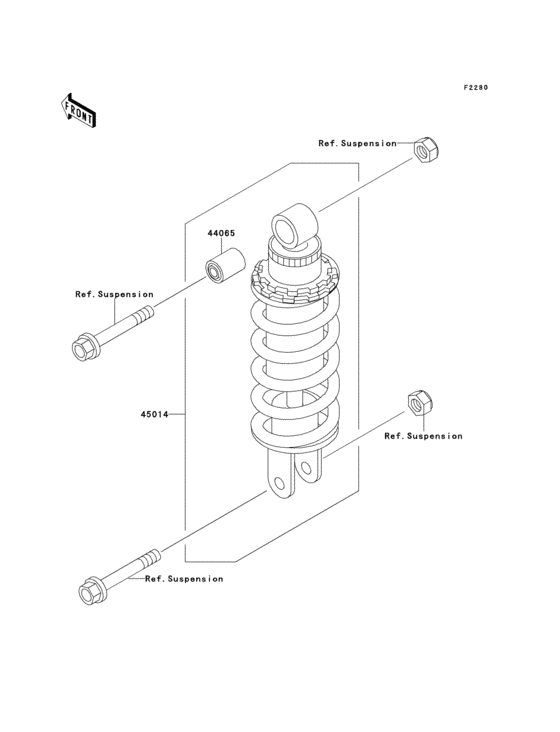 F2280

FRONT

Ref.Suspension

44065

Ref.Suspension

45014

Ref.Suspension

Ref.Suspension