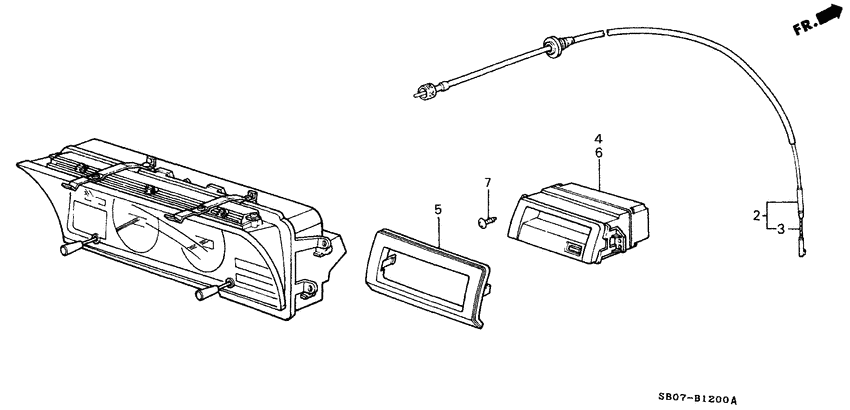 FR.

4
6

7

5

2
3

SB07-B1200A