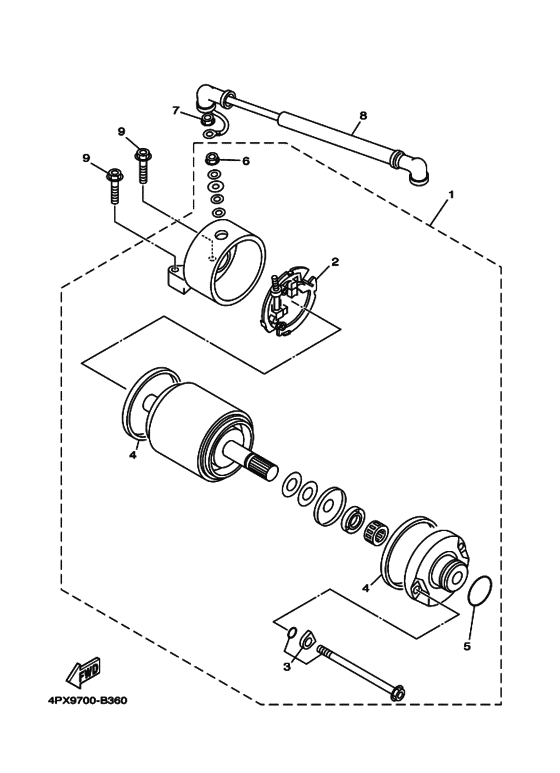 7
8
9
9
6
1
2
4
4
5
3
FWD
4PX9700-B360