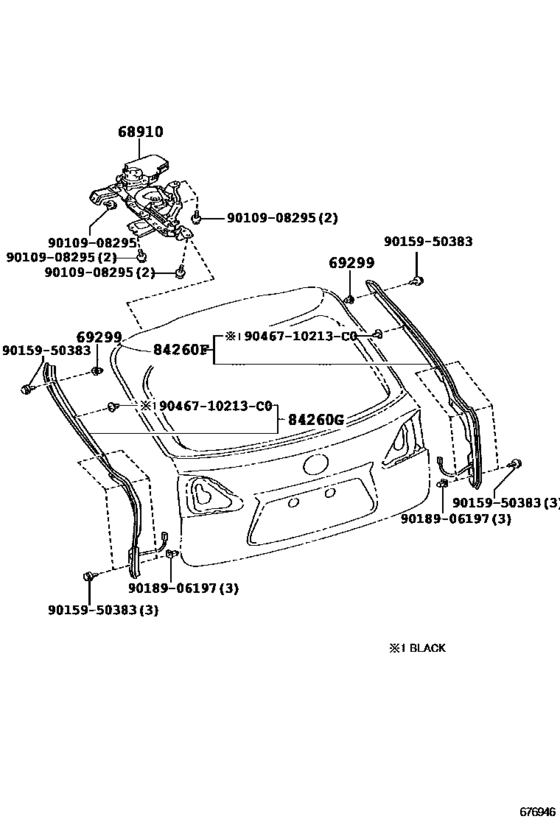 68910

90109-08295(2)

90109-08295

90109-08295(2)

90109-08295(2)

90159-50383

69299

69299

90159-50383

※1 90467-10213-C0

84260F

※1 90467-10213-C0

84260G

90159-50383(3)

90189-06197(3)

90189-06197(3)

90159-50383(3)

※1 BLACK

676946