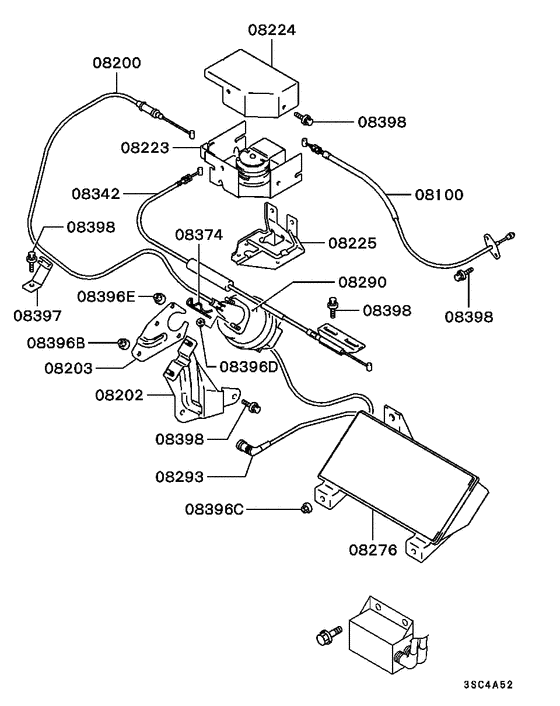 08224
08200
08398
08223
08342
08100
08398
08374
08225
08290
08396E
08398
08397
08398
08396B
08203
08396D
08202
08398
08293
08396C
08276
3SC4A52