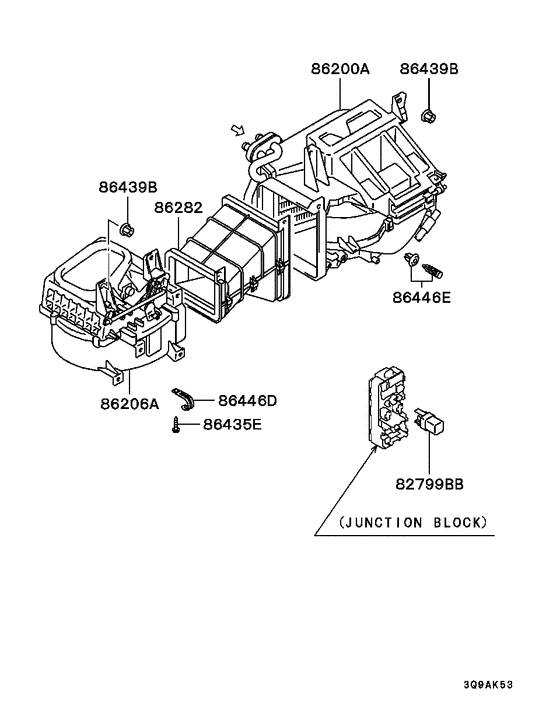 86200A
86439B
86439B
86282
86446E
86206A
86446D
86435E
82799BB
(JUNCTION BLOCK)
3Q9AK53