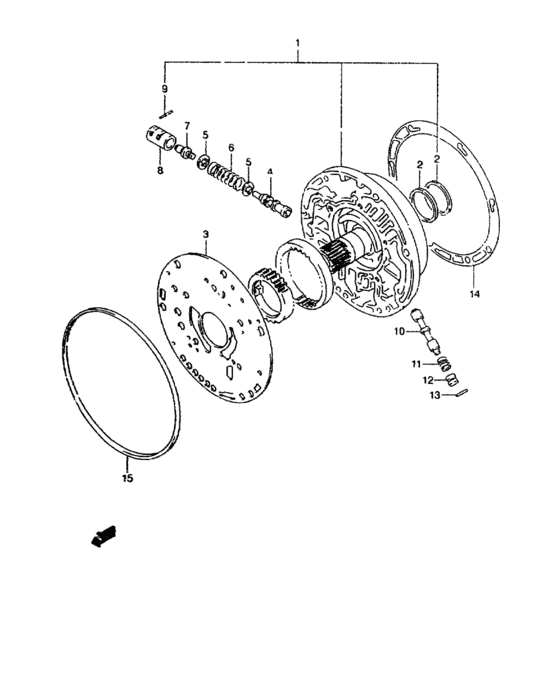 1
9
7
5
6
5
4
8
2
2
3
14
10
11
12
13
15