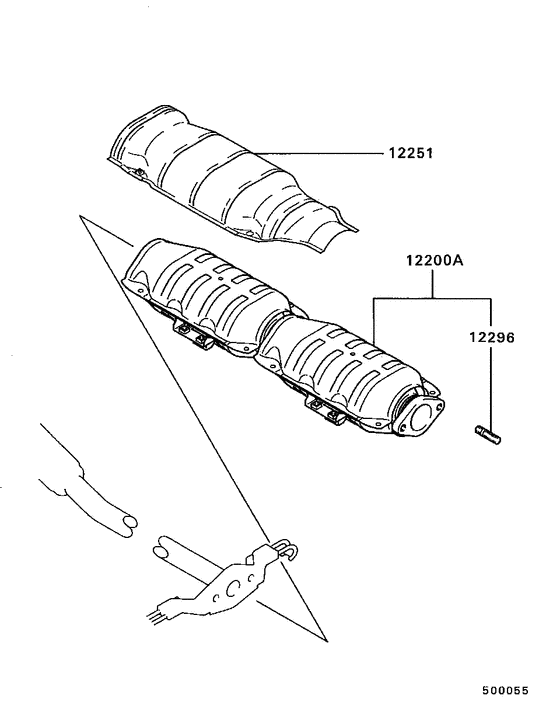 12251

12200A

12296

500055