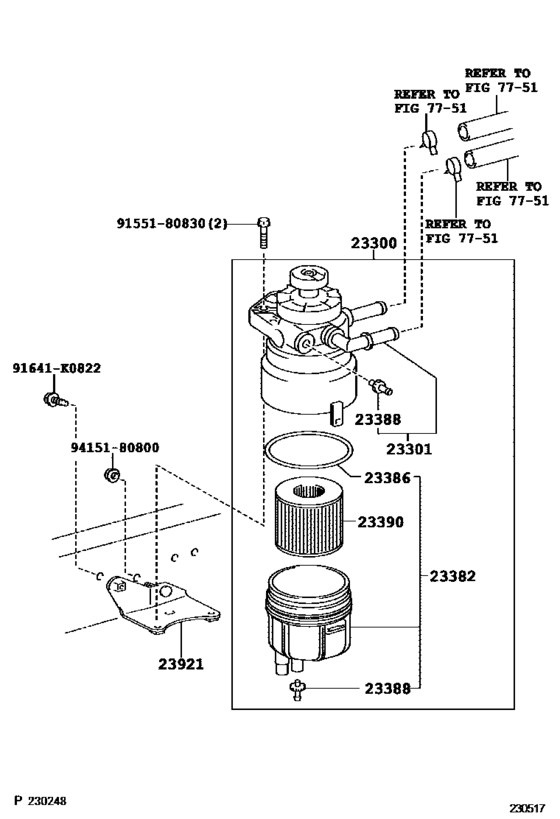 REFER TO
FIG 77-51

REFER TO
FIG 77-51

REFER TO
FIG 77-51

REFER TO
FIG 77-51

91551-80830(2)

23300

91641-K0822

23388

23301

94151-80800

23386

23390

23382

23921

23388

P 230248

230517