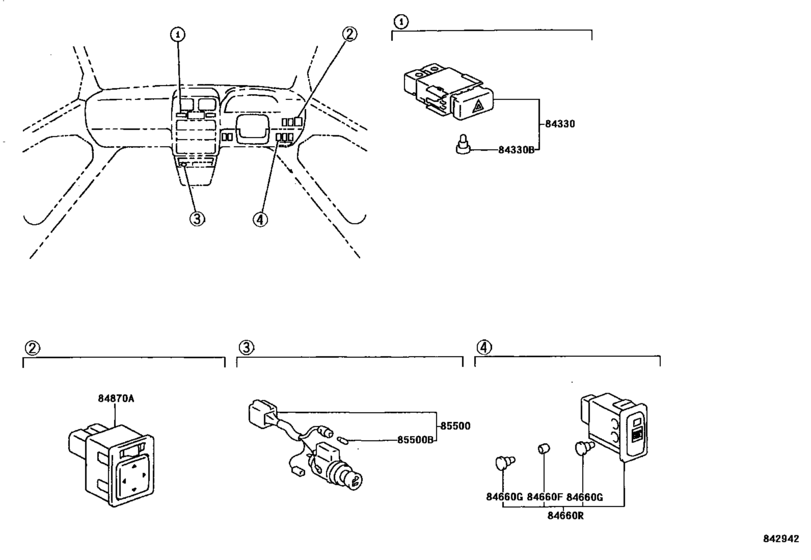 ①
②
③
④
①
84330
84330B
②
84870A
③
85500
85500B
④
84660G
84660F
84660G
84660R
842942