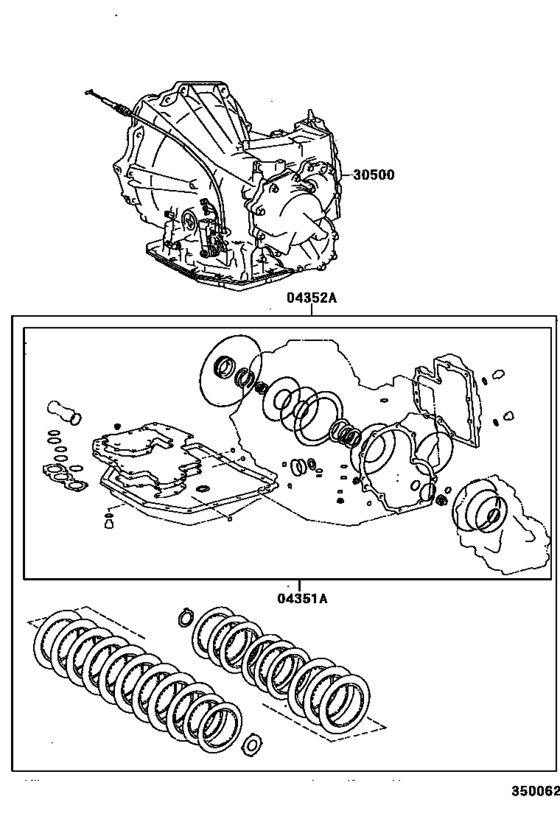 30500

04352A

04351A

350062