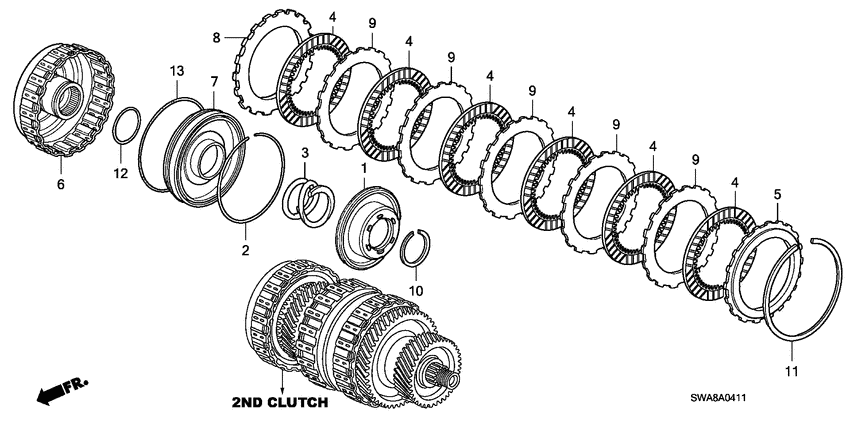 8
4
9
4
9
4
9
4
9
4
9
4
5
13
7
6
12
3
1
2
10
11
FR.
2ND CLUTCH
SWA8A0411