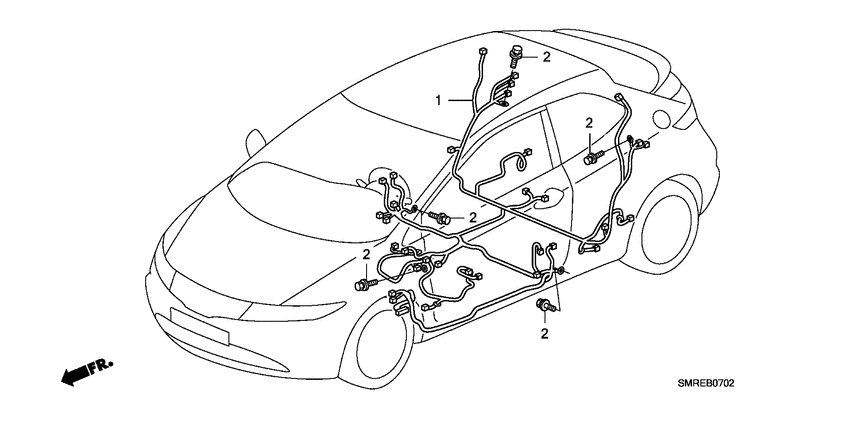 2
1
2
2
2
2
FR.
SMREB0702