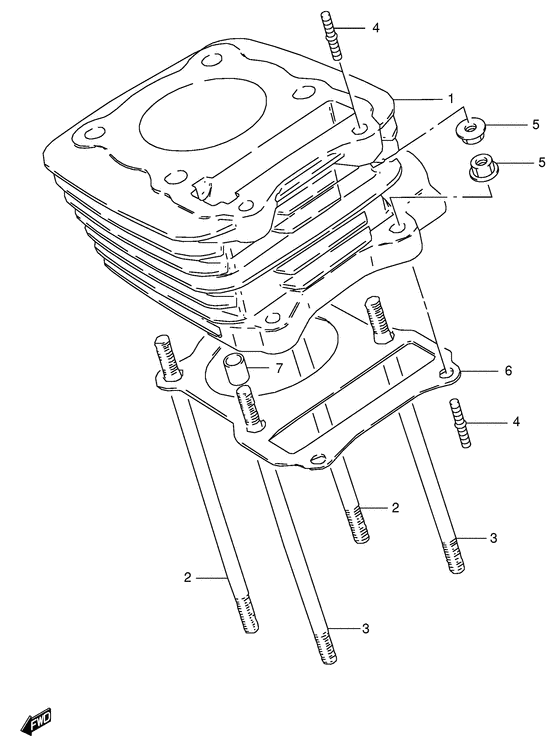 4
1
5
5
7
6
4
2
3
2
3
FWD