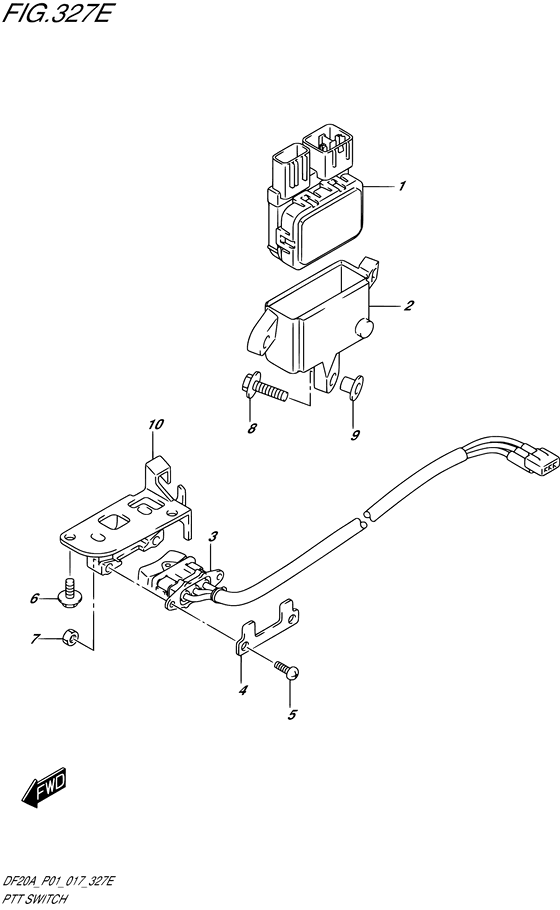 FIG.327E

1
2
8
9
10
3
6
7
4
5

FWD

DF20A_P01_017_327E
PTT SWITCH