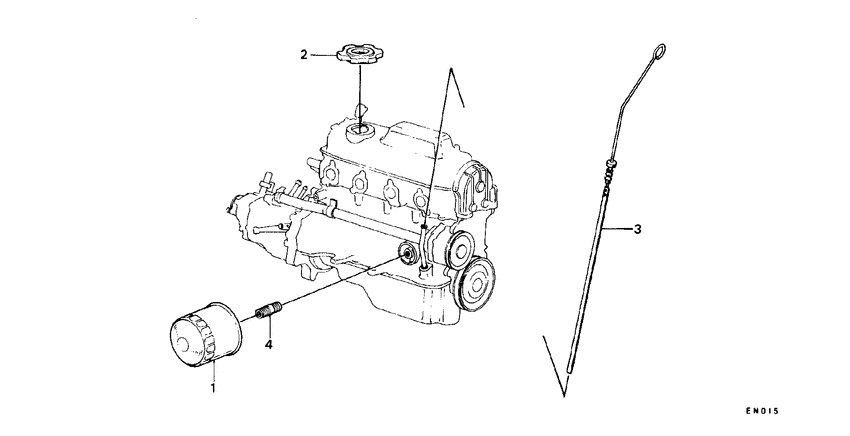 2
3
4
1
EN015