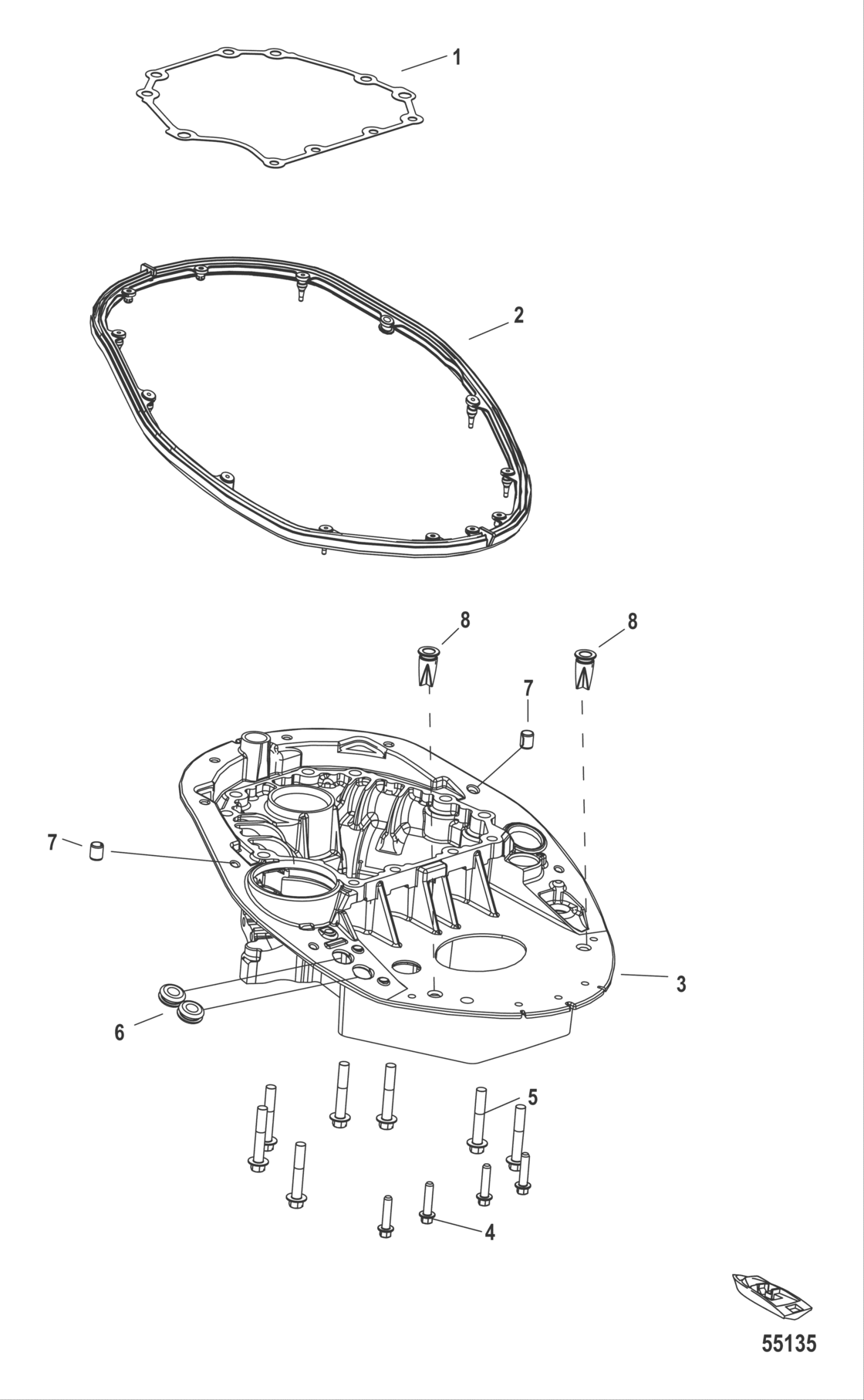 1
2
8
8
7
7
3
6
5
4
55135