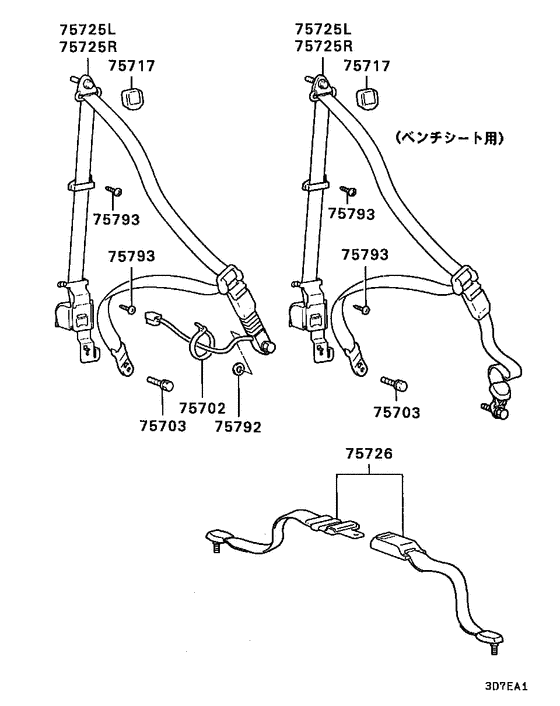 75725L
75725R
75717
75793
75793
75703
75702
75792

75725L
75725R
75717
(ベンチシート用)
75793
75793
75703

75726

3D7EA1