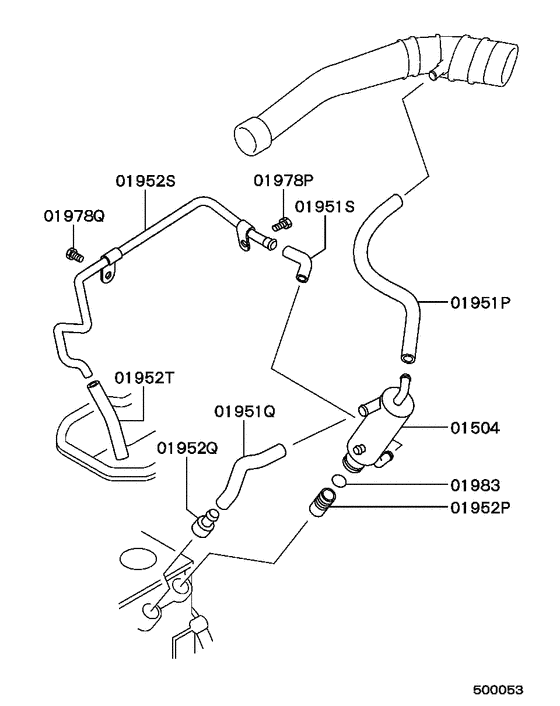 01952S
01978P
01978Q
01951S
01951P
01952T
01951Q
01504
01952Q
01983
01952P
500053