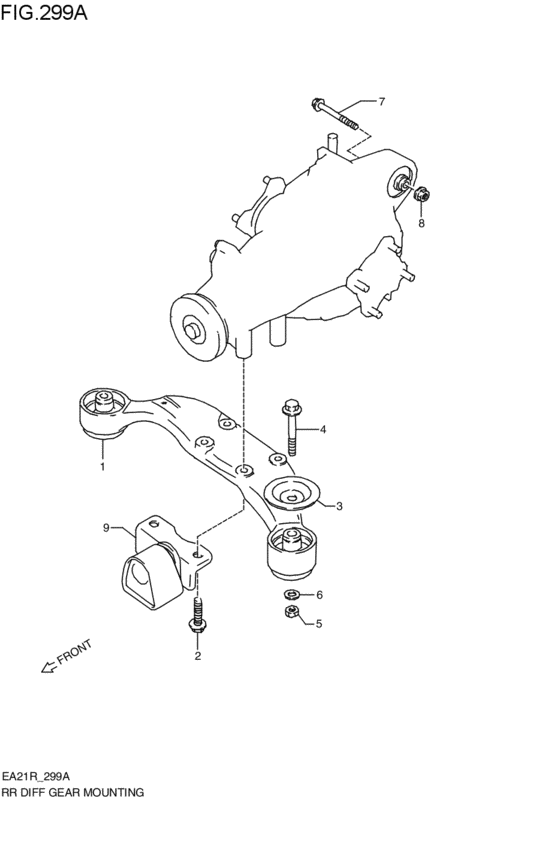 FIG.299A

7

8

4

1

3

9

6

5

2

FRONT

EA21R_299A
RR DIFF GEAR MOUNTING