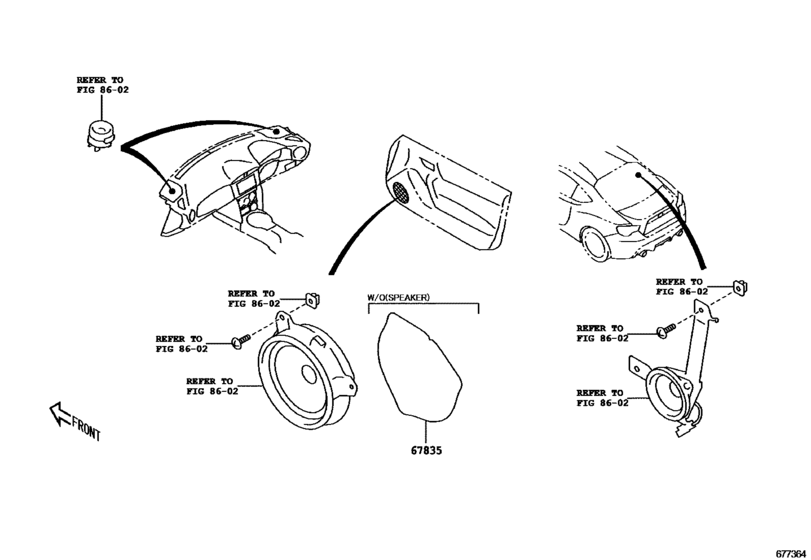 REFER TO
FIG 86-02

REFER TO
FIG 86-02

REFER TO
FIG 86-02

REFER TO
FIG 86-02

W/O(SPEAKER)

67835

FRONT

REFER TO
FIG 86-02

REFER TO
FIG 86-02

REFER TO
FIG 86-02

677364