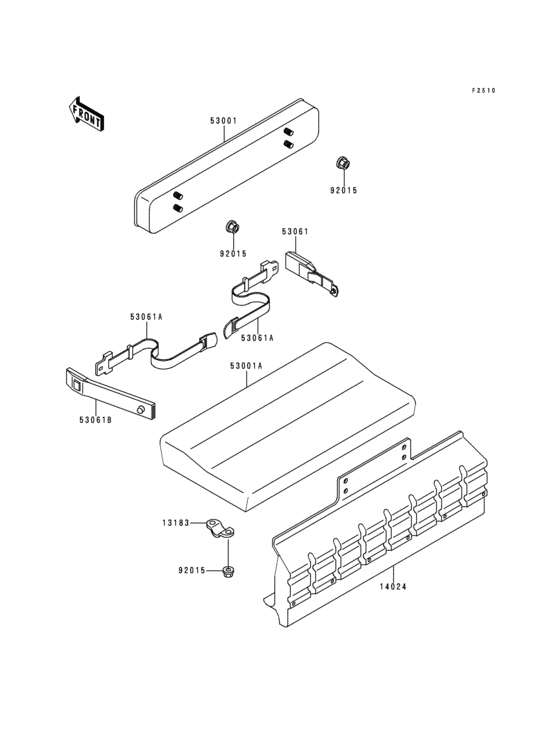 F2510

FRONT

53001

92015

92015

53061

53061A

53061A

53001A

53061B

13183

92015

14024