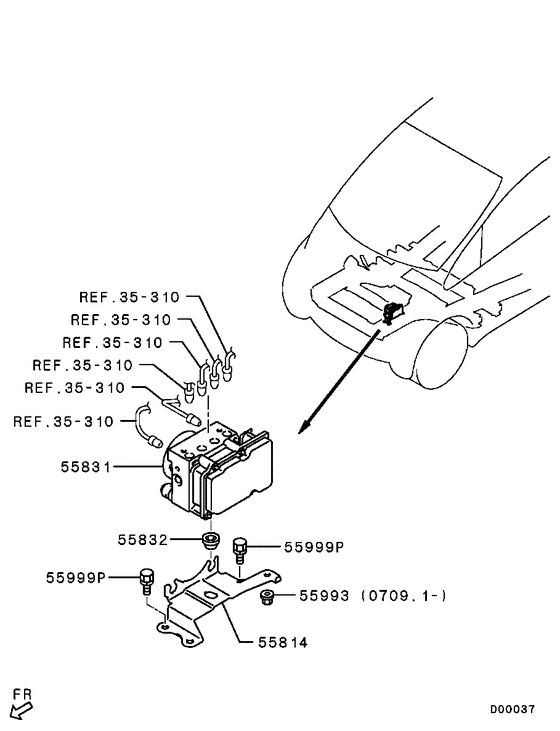 REF.35-310
REF.35-310
REF.35-310
REF.35-310
REF.35-310
REF.35-310
55831
55832
55999P
55999P
55993 (0709.1-)
55814
FR
D00037