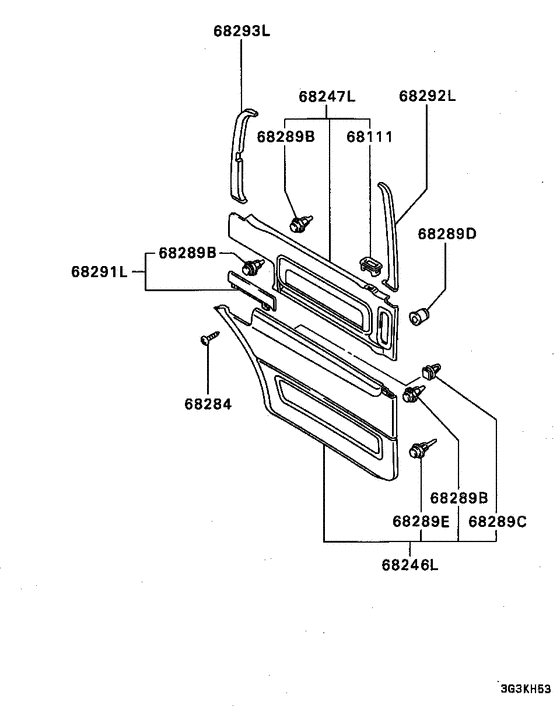 68293L

68247L

68292L

68289B

68111

68289D

68289B

68291L

68284

68289B

68289E

68289C

68246L

3G3KH53