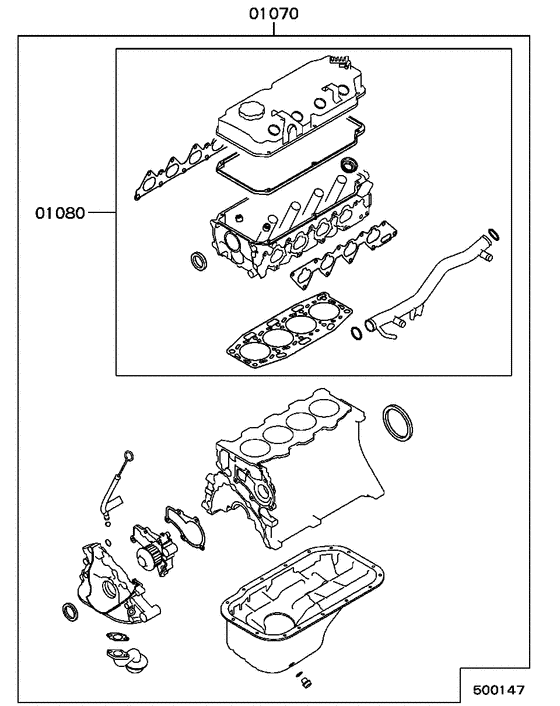 01070

01080

500147