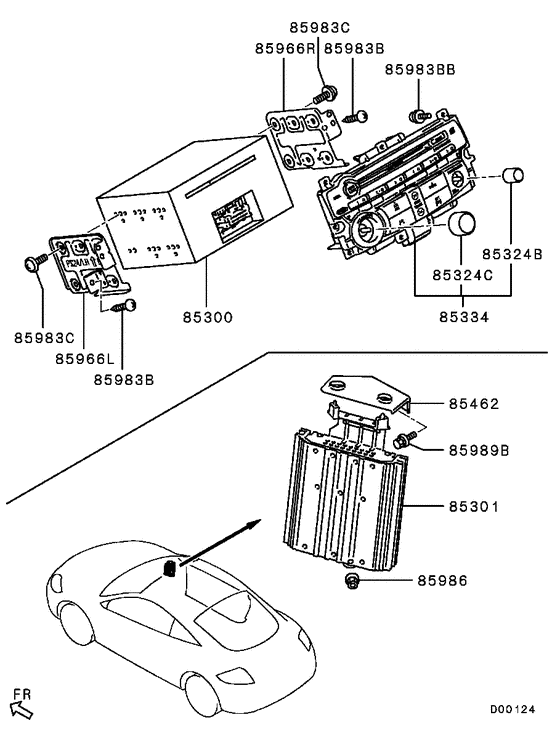 85983C
85966R
85983B
85983BB
85324B
85324C
85334
85300
85983C
85966L
85983B
85462
85989B
85301
85986
FR
D00124