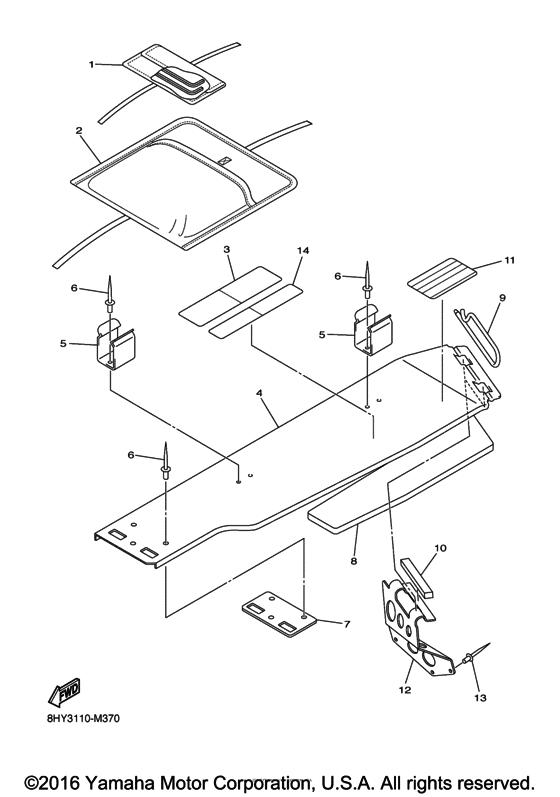 1
2
3
14
6
6
11
9
5
5
4
6
8
10
7
12
13
FWD
8HY3110-M370

©2016 Yamaha Motor Corporation, U.S.A. All rights reserved.