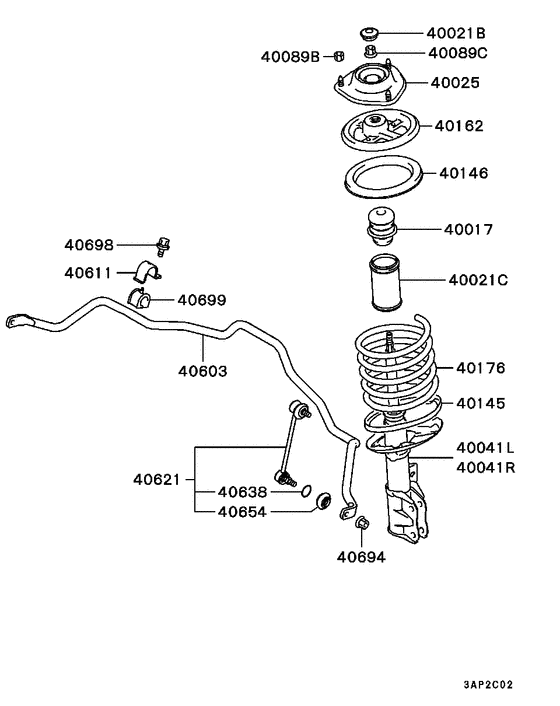 40021B
40089B
40089C
40025
40162
40146
40017
40698
40611
40699
40021C
40603
40176
40145
40041L
40041R
40621
40638
40654
40694
3AP2C02