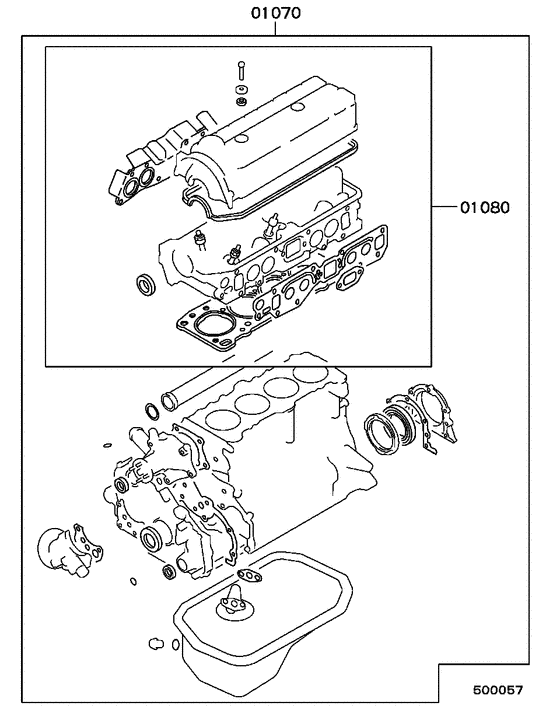 01070

01080

500057