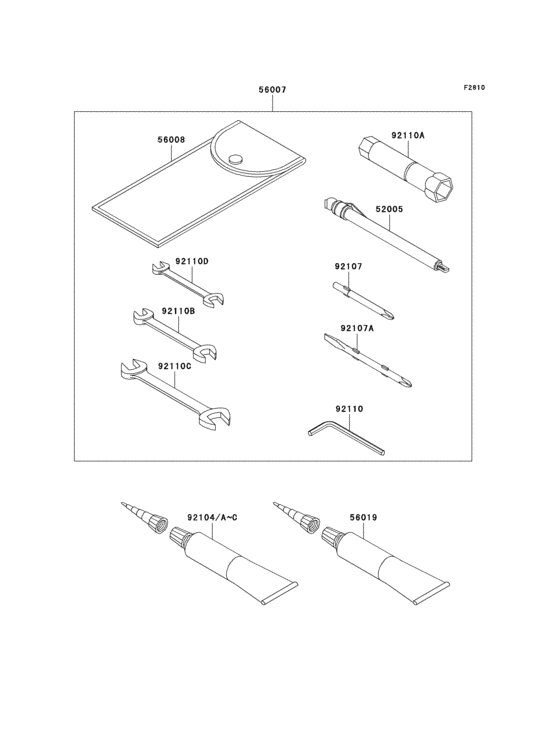 F2810

56007

56008

92110A

52005

92110D

92107

92110B

92107A

92110C

92110

92104/A~C

56019