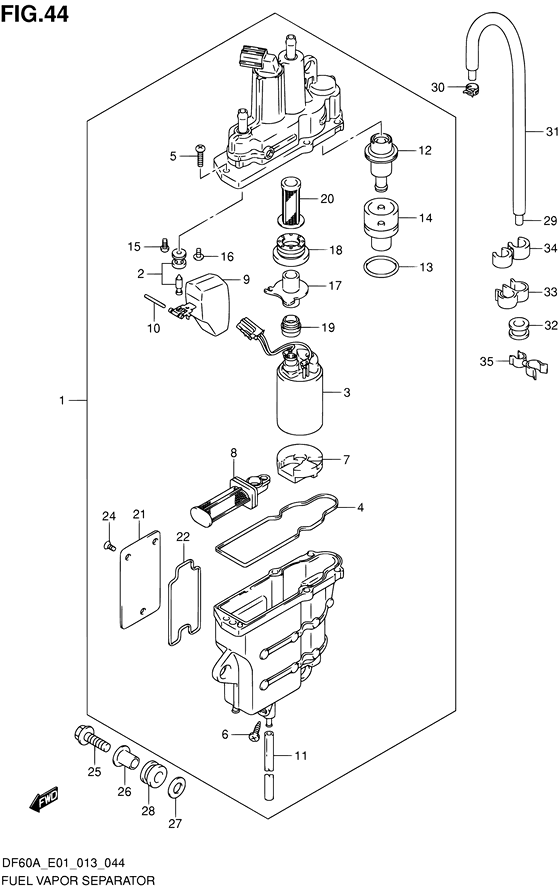 FIG.44

30
31
5
12
20
14
29
15
16
18
13
34
2
9
17
33
10
19
32
35
1
3
8
7
4
24
21
22
6
11
25
26
28
27
FWD

DF60A_E01_013_044
FUEL VAPOR SEPARATOR