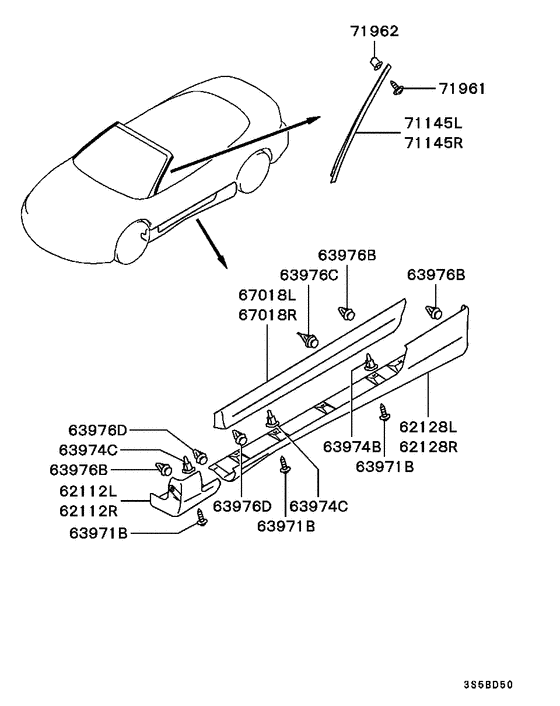 71962
71961
71145L
71145R
63976B
63976C
63976B
67018L
67018R
63976D
63974C
63976B
62112L
62112R
63971B
63976D
63974C
63971B
63974B
63971B
62128L
62128R
3S6BD50