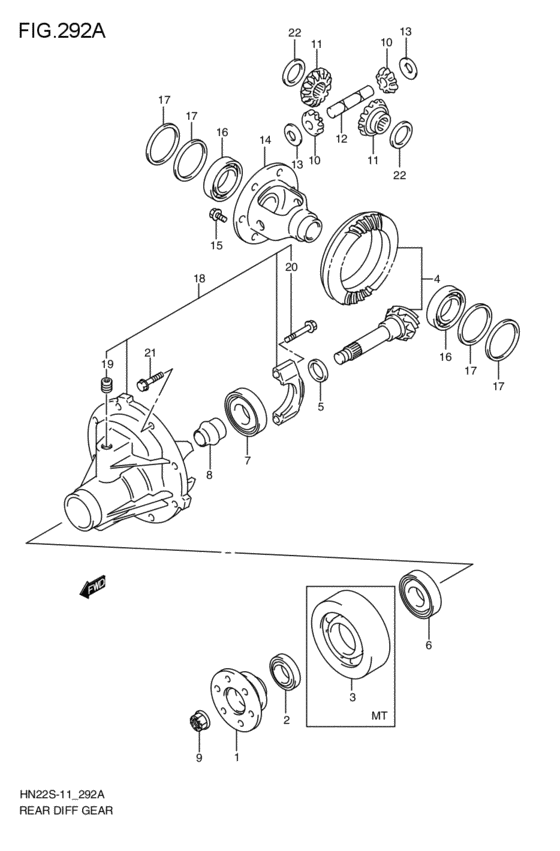 FIG.292A

22
11
10
13
17
17
16
14
13
10
12
11
22
15
18
20
4
21
19
16
17
17
5
7
8
FWD
6
3
MT
2
9
1

HN22S-11_292A
REAR DIFF GEAR