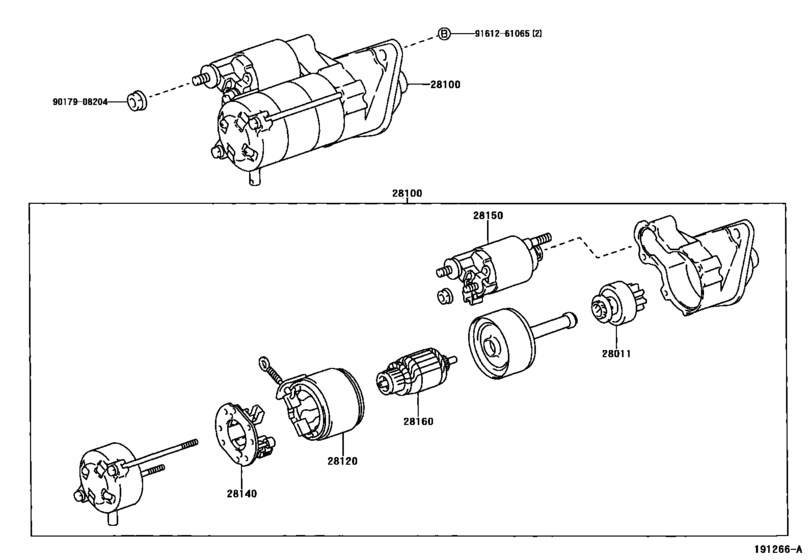 B 91612-61065 (2)

90179-08204

28100

28100

28150

28011

28160

28120

28140

191266-A