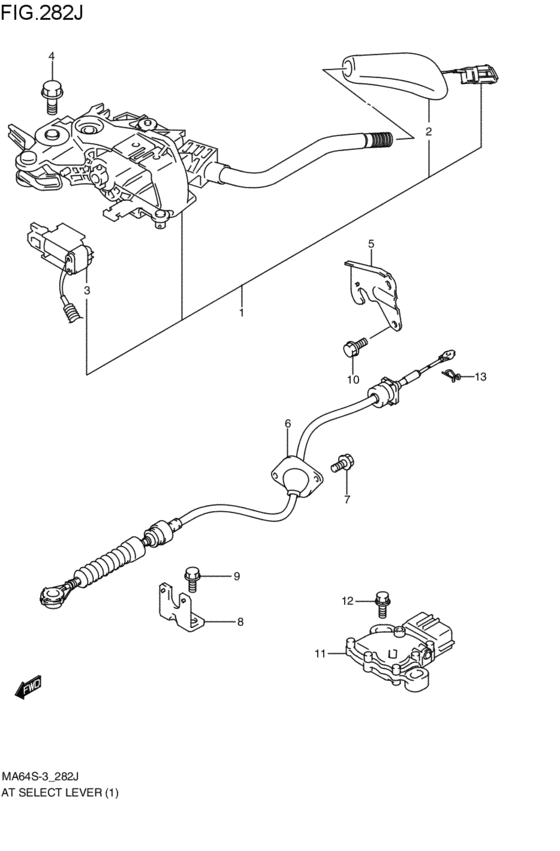 FIG.282J

4

2

5

3

1

10

13

6

7

9

8

12

11

FWD

MA64S-3_282J
AT SELECT LEVER (1)