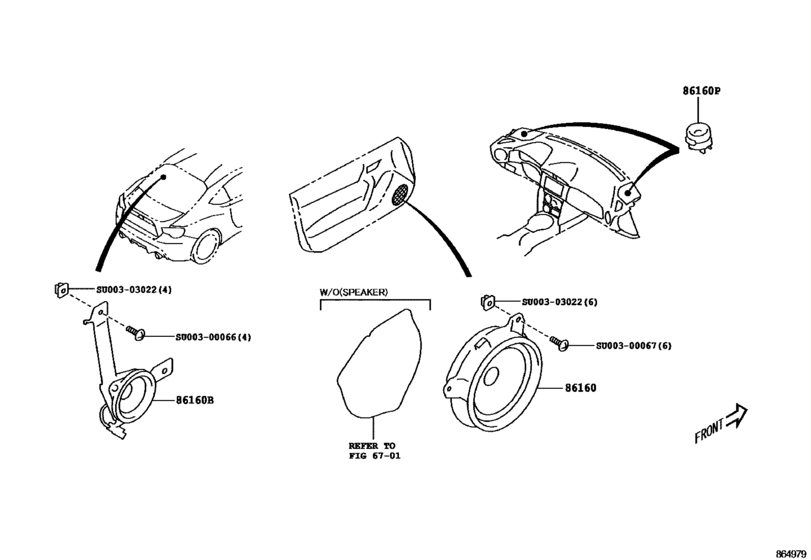 86160P

SU003-03022(4)

SU003-00066(4)

86160B

W/O(SPEAKER)

REFER TO
FIG 67-01

SU003-03022(6)

SU003-00067(6)

86160

FRONT

864979