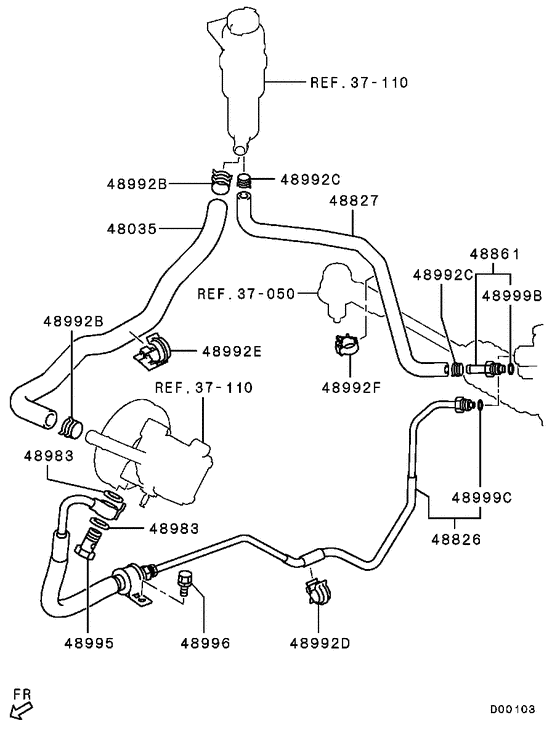 REF. 37-110

48992B

48992C

48827

48035

48861

48992C

48999B

REF. 37-050

48992B

48992E

48992F

REF. 37-110

48983

48983

48999C

48826

48995

48996

48992D

FR

D00103