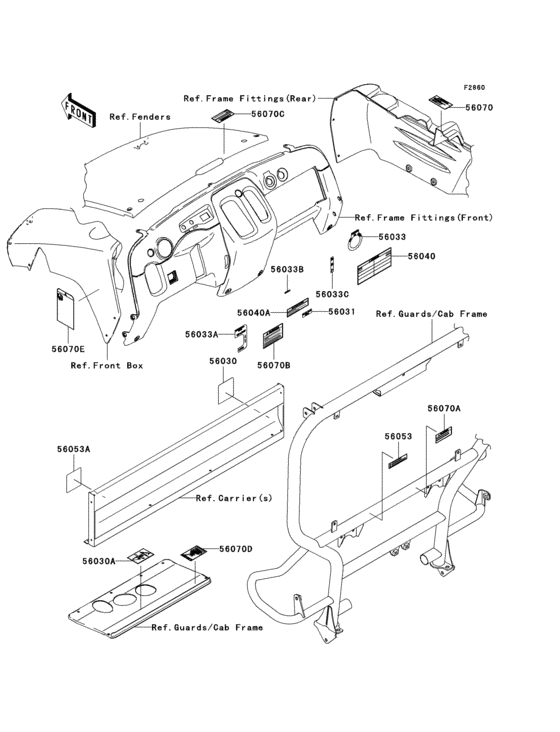 F2860

FRONT

Ref.Fenders

Ref.Frame Fittings(Rear)

56070C

56070

Ref.Frame Fittings(Front)

56033

56040

56033B

56033C

56040A

56031

Ref.Guards/Cab Frame

56033A

56070B

56070E

Ref.Front Box

56030

56070A

56053

56053A

Ref.Carrier(s)

56030A

56070D

Ref.Guards/Cab Frame